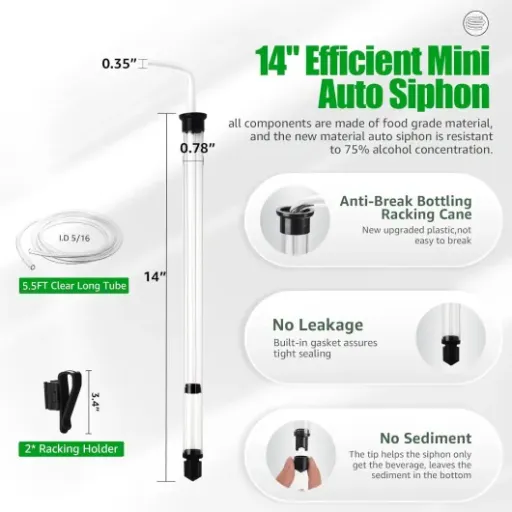 14" Efficient Mini Auto Siphon

all components are made of food grade material, and the new material auto siphon is resistant to 75% alcohol concentration.

0.35"

0.78"

14"

I.D 5/16

5.5FT Clear Long Tube

3.4"

2* Racking Holder

Anti-Break Bottling Racking Cane

New upgraded plastic,not easy to break

No Leakage

Built-in gasket assures tight sealing

No Sediment

The tip helps the siphon only get the beverage, leaves the sediment in the bottom