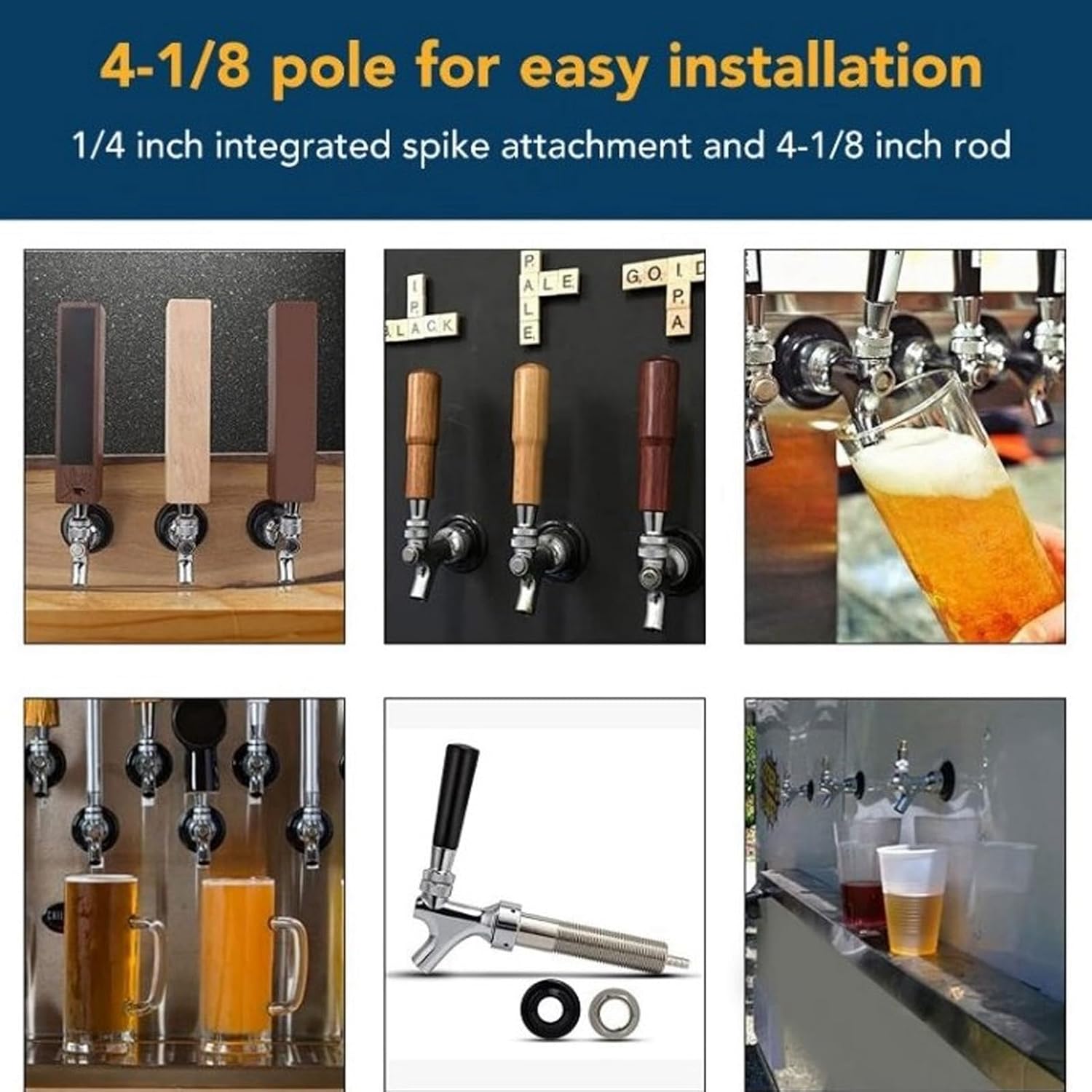 4-1/8 pole for easy installation

1/4 inch integrated spike attachment and 4-1/8 inch rod

IPA
BLACK
PALE
ALE
GOLD
IPA